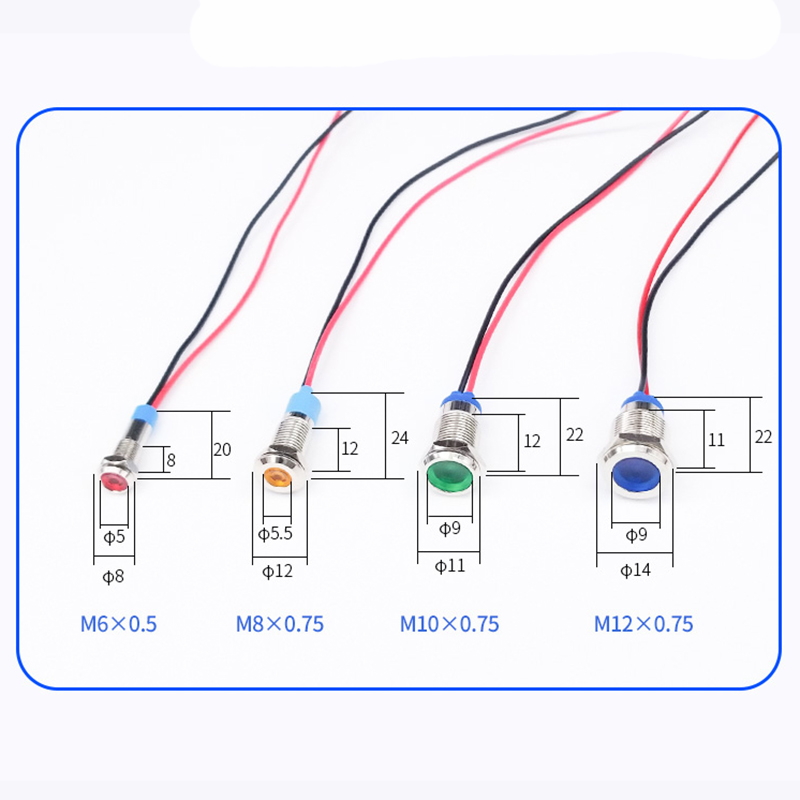 8
20
Φ5
Φ8
M6×0.5

12
24
Φ5.5
Φ12
M8×0.75

12
22
Φ9
Φ11
M10×0.75

11
22
Φ9
Φ14
M12×0.75