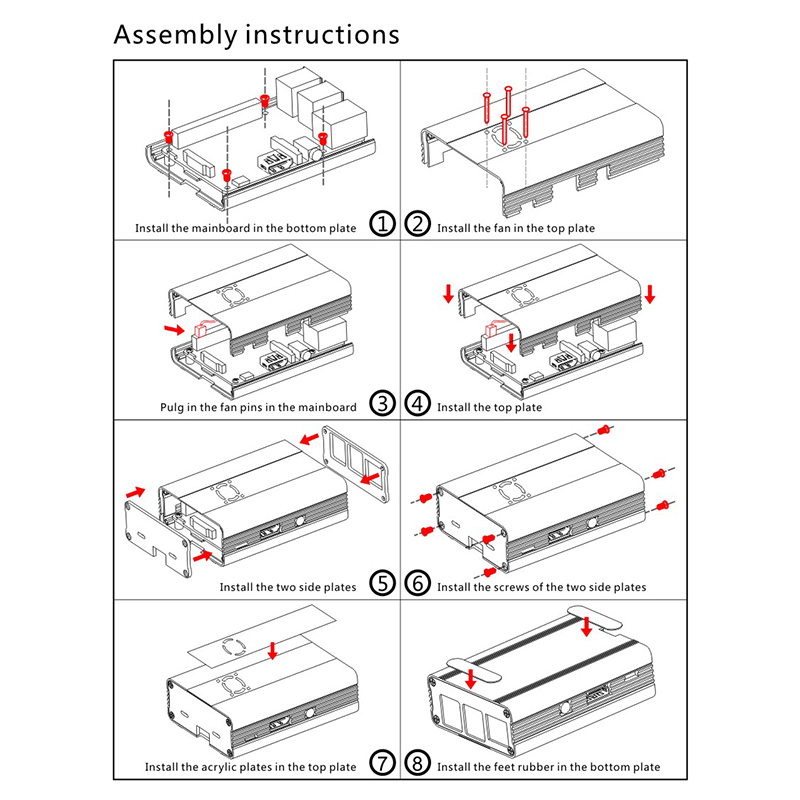 Assembly instructions

Install the mainboard in the bottom plate ①

② Install the fan in the top plate

Pulg in the fan pins in the mainboard ③

④ Install the top plate

Install the two side plates ⑤

⑥ Install the screws of the two side plates

Install the acrylic plates in the top plate ⑦

⑧ Install the feet rubber in the bottom plate