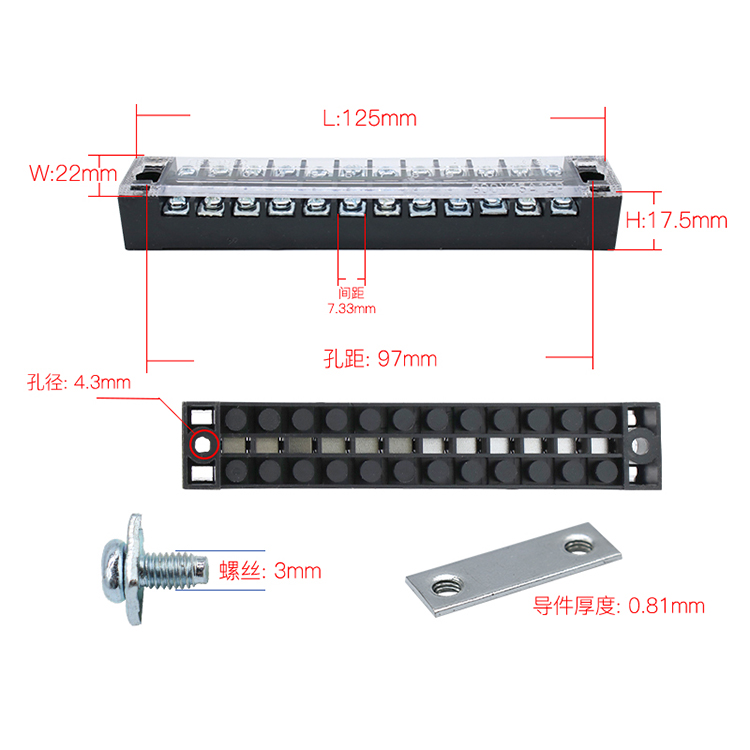 L:125mm

W:22mm

H:17.5mm

间距
7.33mm

孔距: 97mm

孔径: 4.3mm

螺丝: 3mm

导件厚度: 0.81mm