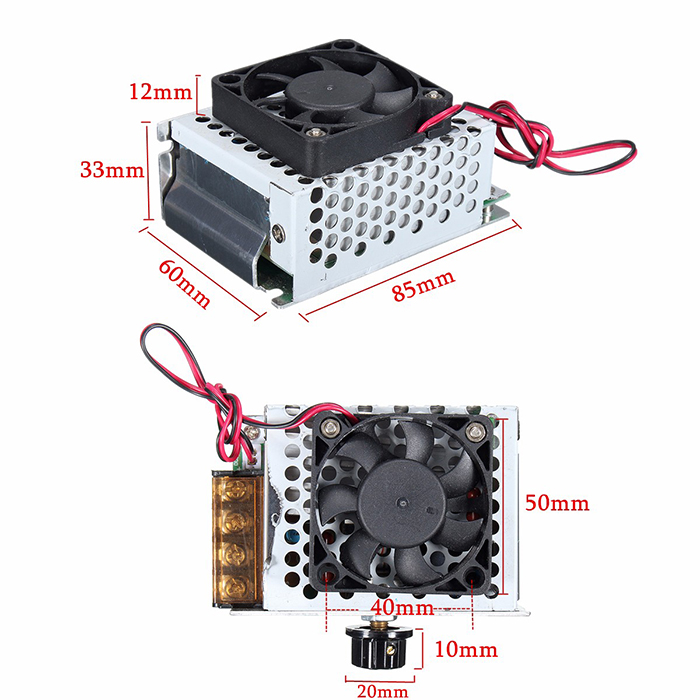 12mm
33mm
60mm
85mm
50mm
40mm
10mm
20mm