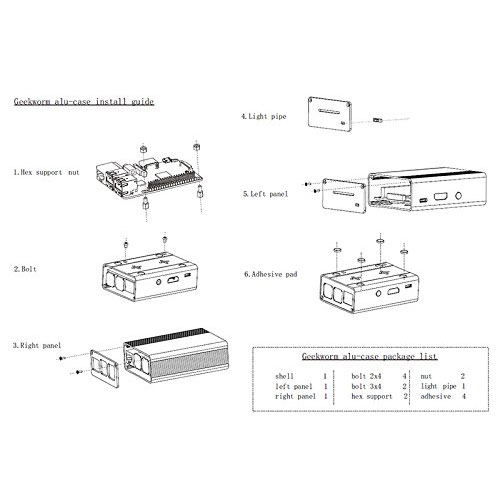 Geekworm alu-case install guide

1.Hex support nut

2.Bolt

3.Right panel

4.Light pipe

5.Left panel

6.Adhesive pad

Geekworm alu-case package list

| | | | | | |
|---|---|---|---|---|---|
| shell | 1 | bolt 2x4 | 4 | nut | 2 |
| left panel | 1 | bolt 3x4 | 2 | light pipe | 1 |
| right panel | 1 | hex support | 2 | adhesive | 4 |